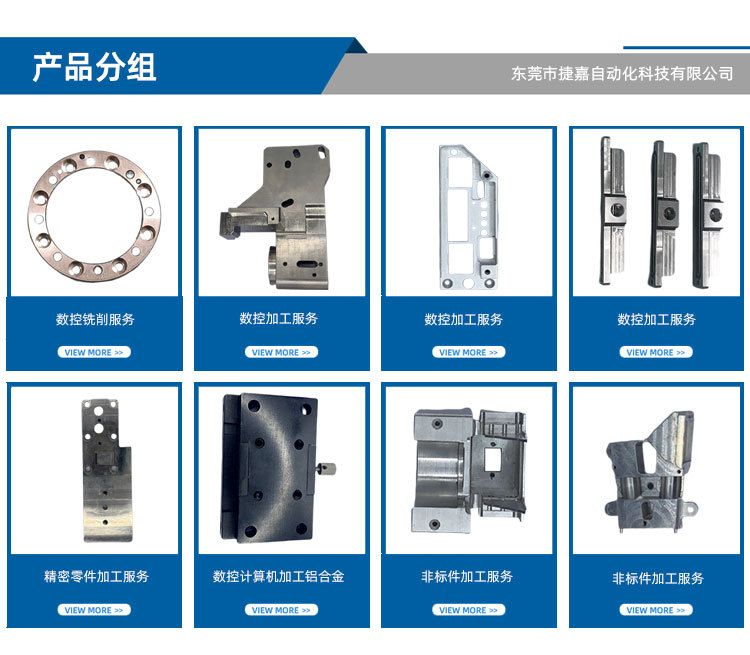 产品分组

东莞市捷嘉自动化科技有限公司

数控铣削服务
VIEW MORE >>

数控加工服务
VIEW MORE >>

数控加工服务
VIEW MORE >>

数控加工服务
VIEW MORE >>

精密零件加工服务
VIEW MORE >>

数控计算机加工铝合金
VIEW MORE >>

非标件加工服务
VIEW MORE >>

非标件加工服务
VIEW MORE >>