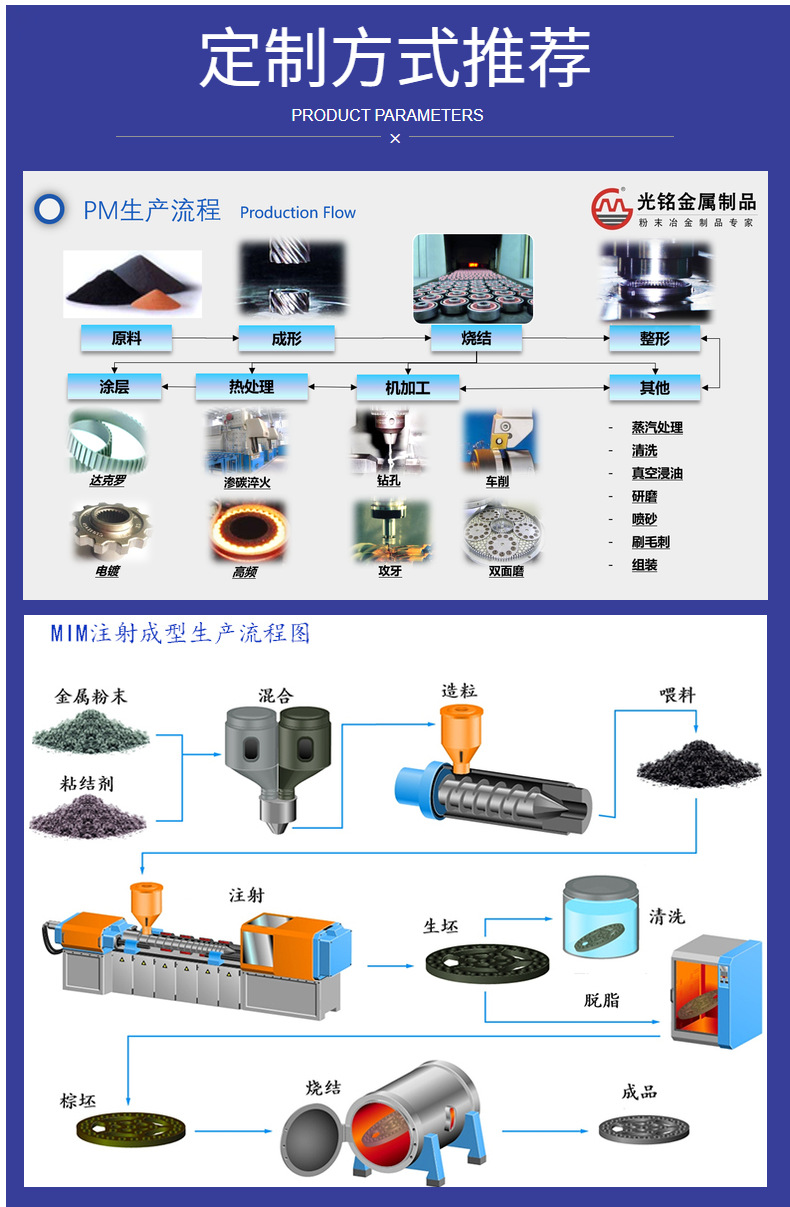 定制方式推荐

PRODUCT PARAMETERS

×

PM生产流程 Production Flow

光铭金属制品
粉末冶金制品专家

原料
成形
烧结
整形
涂层
热处理
机加工
其他

达克罗
渗碳淬火
钻孔
车削
电镀
高频
攻牙
双面磨

- 蒸汽处理
- 清洗
- 真空浸油
- 研磨
- 喷砂
- 刷毛刺
- 组装

MIM注射成型生产流程图

金属粉末
粘结剂
混合
造粒
喂料
注射
生坯
清洗
脱脂
棕坯
烧结
成品