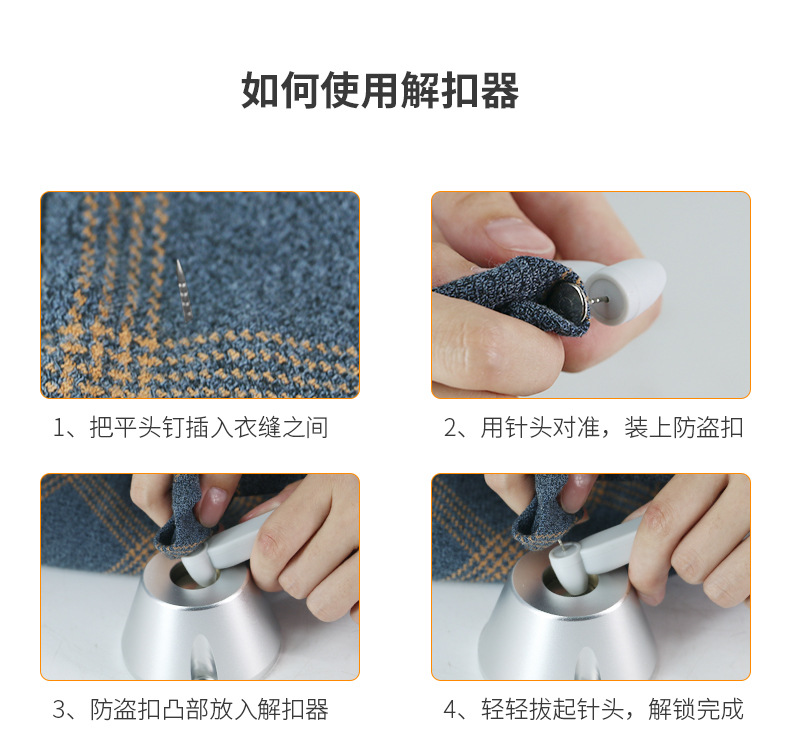 如何使用解扣器

1、把平头钉插入衣缝之间

2、用针头对准，装上防盗扣

3、防盗扣凸部放入解扣器

4、轻轻拔起针头，解锁完成