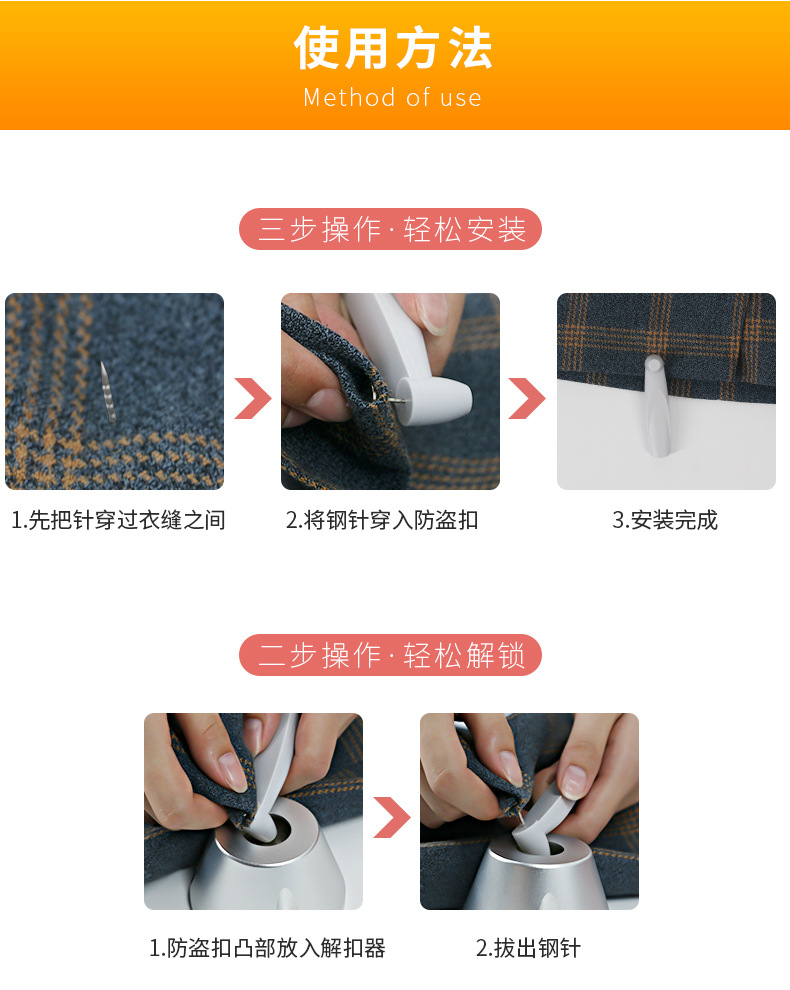 使用方法
Method of use

三步操作·轻松安装

1.先把针穿过衣缝之间

2.将钢针穿入防盗扣

3.安装完成

二步操作·轻松解锁

1.防盗扣凸部放入解扣器

2.拔出钢针