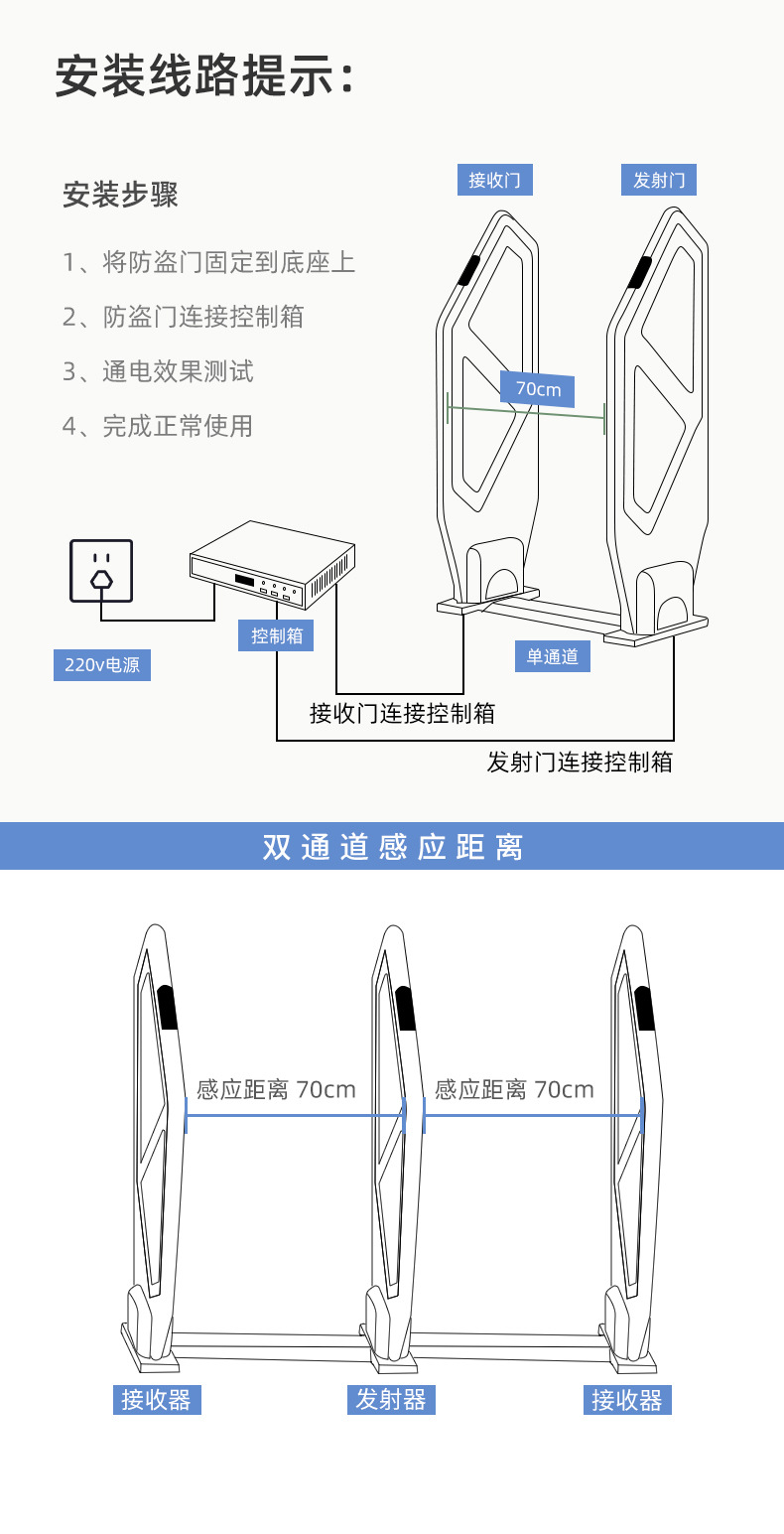 安装线路提示：

安装步骤

1、将防盗门固定到底座上

2、防盗门连接控制箱

3、通电效果测试

4、完成正常使用

接收门

发射门

70cm

控制箱

220v电源

单通道

接收门连接控制箱

发射门连接控制箱

双通道感应距离

感应距离 70cm

感应距离 70cm

接收器

发射器

接收器