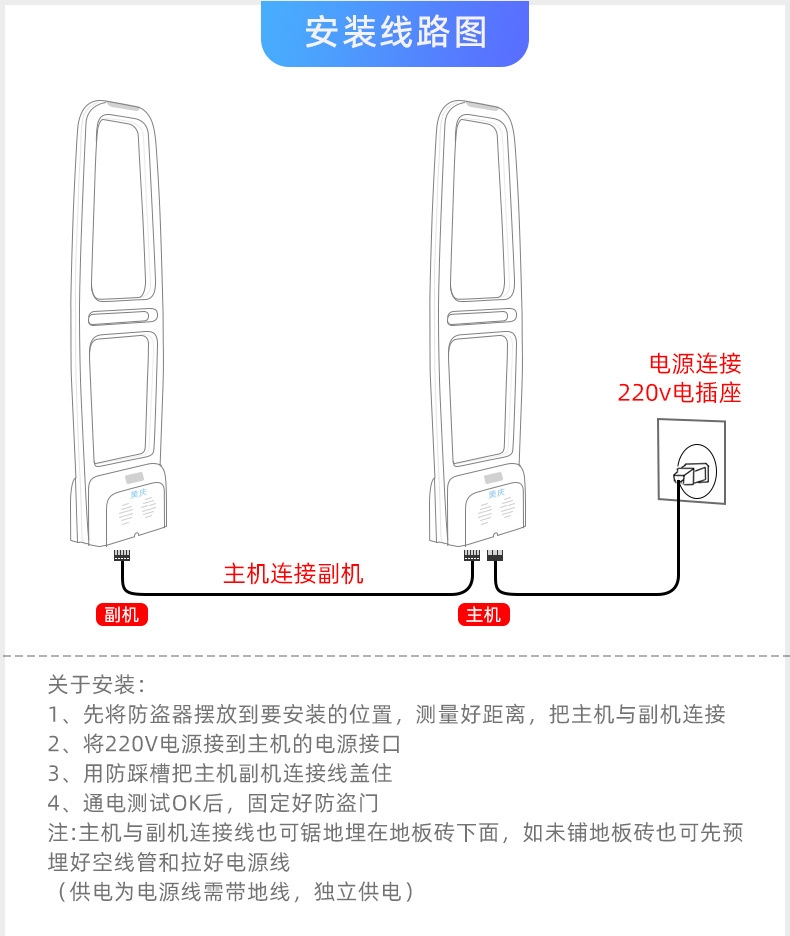 安装线路图

美庆

美庆

电源连接
220v电插座

主机连接副机

副机

主机

关于安装：
1、先将防盗器摆放到要安装的位置，测量好距离，把主机与副机连接
2、将220V电源接到主机的电源接口
3、用防踩槽把主机副机连接线盖住
4、通电测试OK后，固定好防盗门
注:主机与副机连接线也可锯地埋在地板砖下面，如未铺地板砖也可先预埋好空线管和拉好电源线
（供电为电源线需带地线，独立供电）