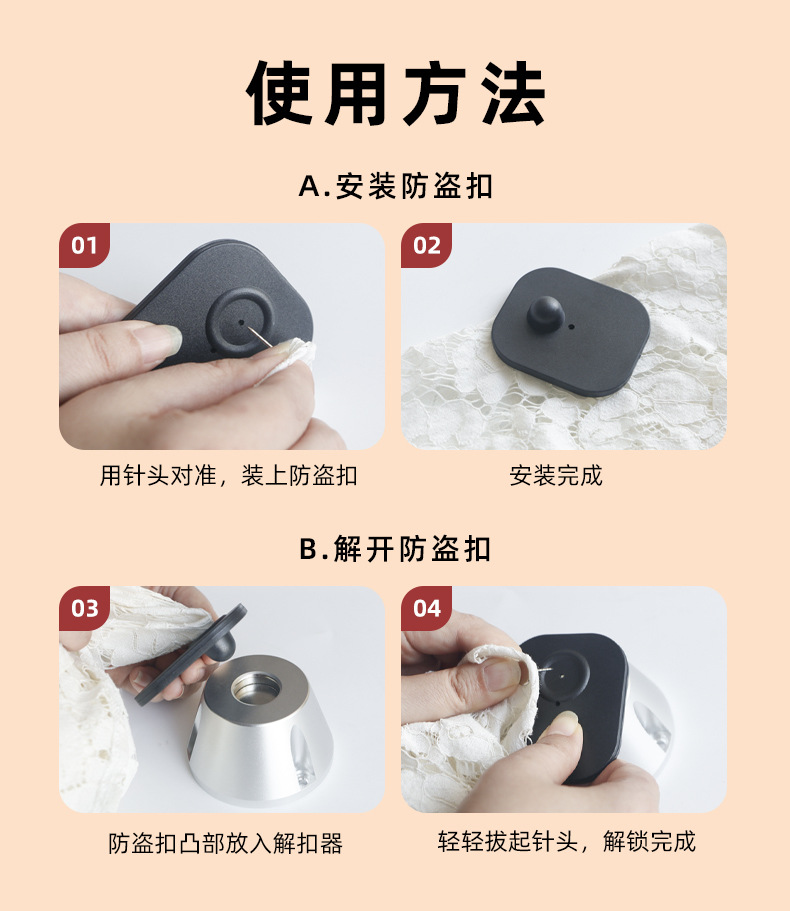 使用方法

A.安装防盗扣

01

用针头对准，装上防盗扣

02

安装完成

B.解开防盗扣

03

防盗扣凸部放入解扣器

04

轻轻拔起针头，解锁完成