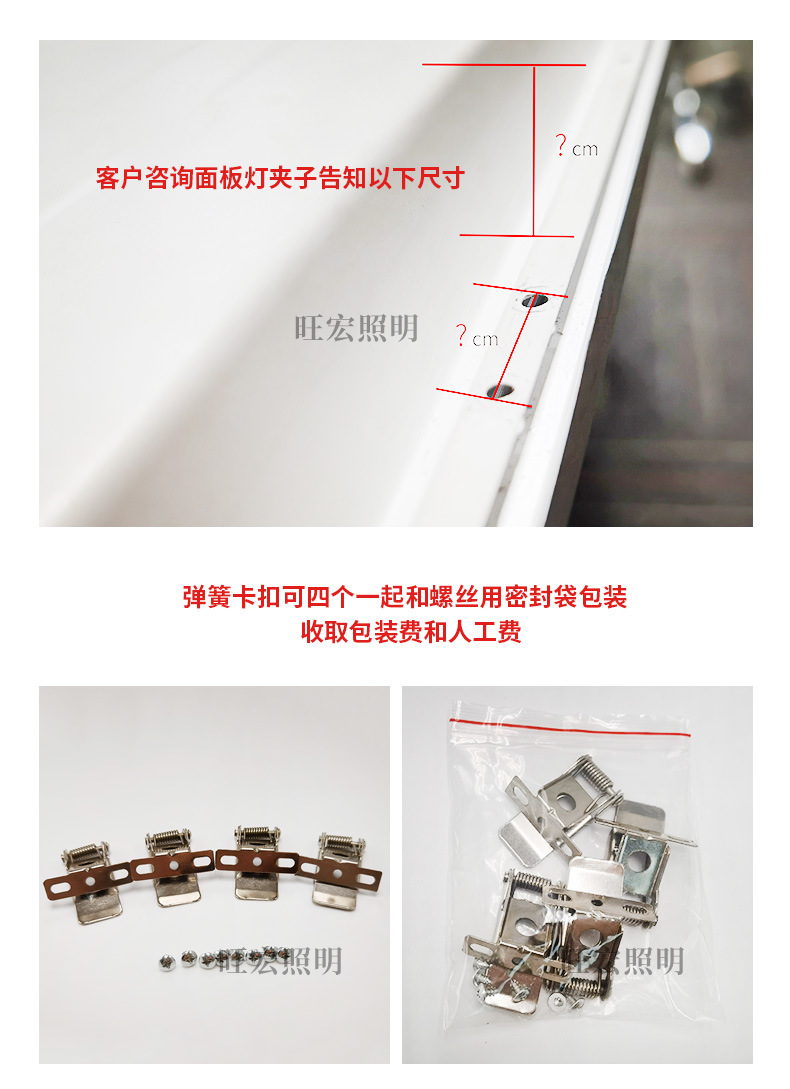 客户咨询面板灯夹子告知以下尺寸

？cm

旺宏照明

？cm

弹簧卡扣可四个一起和螺丝用密封袋包装
收取包装费和人工费

旺宏照明

旺宏照明