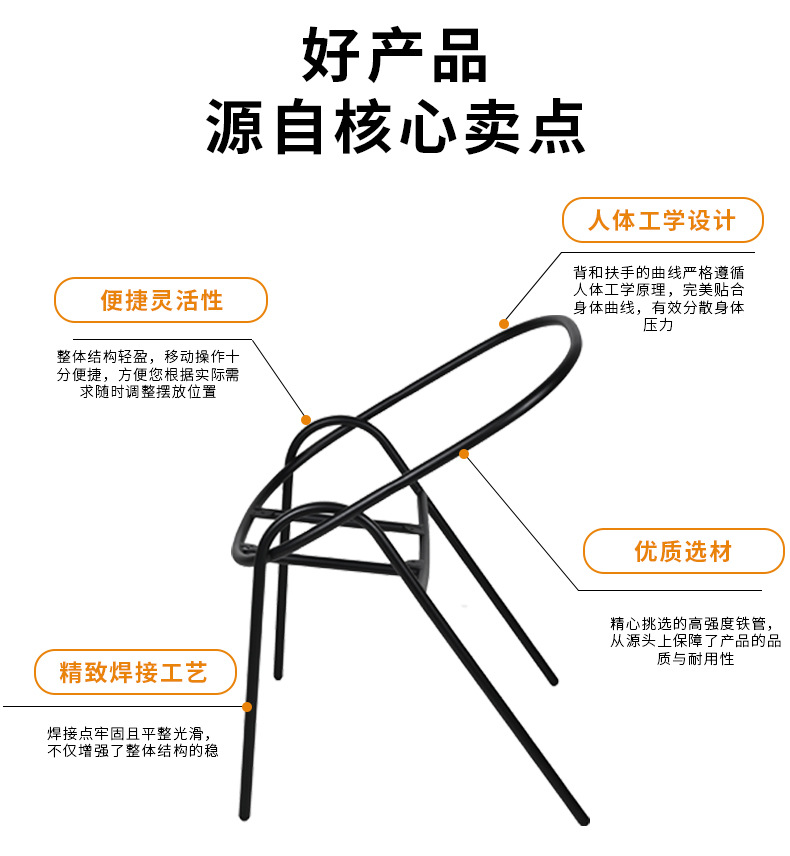 好产品
源自核心卖点

人体工学设计

背和扶手的曲线严格遵循人体工学原理，完美贴合身体曲线，有效分散身体压力

便捷灵活性

整体结构轻盈，移动操作十分便捷，方便您根据实际需求随时调整摆放位置

优质选材

精心挑选的高强度铁管，从源头上保障了产品的品质与耐用性

精致焊接工艺

焊接点牢固且平整光滑，不仅增强了整体结构的稳