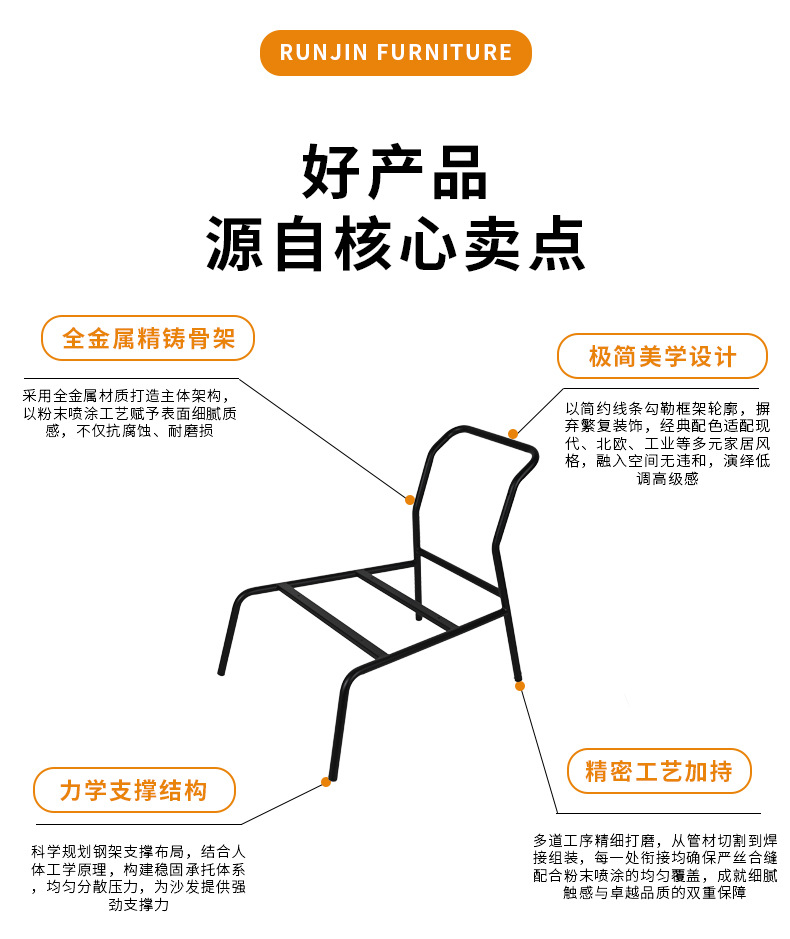 RUNJIN FURNITURE

好产品
源自核心卖点

全金属精铸骨架

采用全金属材质打造主体架构，以粉末喷涂工艺赋予表面细腻质感，不仅抗腐蚀、耐磨损

极简美学设计

以简约线条勾勒框架轮廓，摒弃繁复装饰，经典配色适配现代、北欧、工业等多元家居风格，融入空间无违和，演绎低调高级感

力学支撑结构

科学规划钢架支撑布局，结合人体工学原理，构建稳固承托体系，均匀分散压力，为沙发提供强劲支撑力

精密工艺加持

多道工序精细打磨，从管材切割到焊接组装，每一处衔接均确保严丝合缝配合粉末喷涂的均匀覆盖，成就细腻触感与卓越品质的双重保障