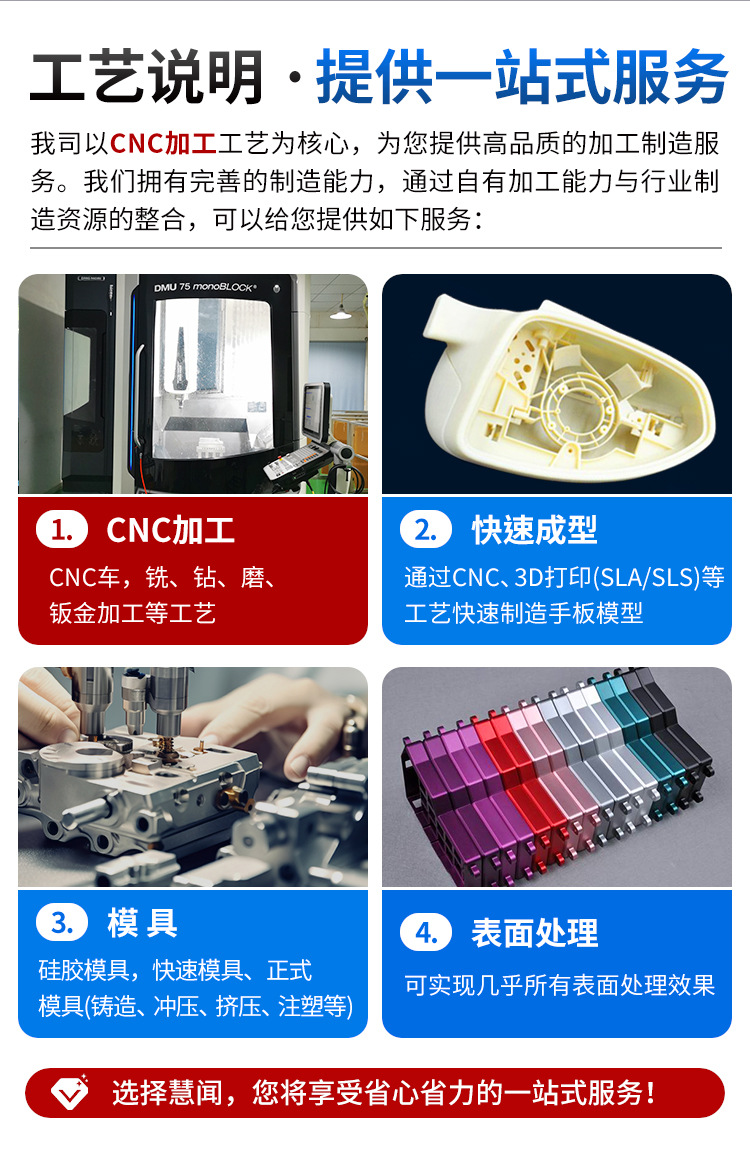 工艺说明 · 提供一站式服务

我司以CNC加工工艺为核心，为您提供高品质的加工制造服务。我们拥有完善的制造能力，通过自有加工能力与行业制造资源的整合，可以给您提供如下服务：

DMU 75 monoBLOCK

1. CNC加工
CNC车，铣、钻、磨、钣金加工等工艺

2. 快速成型
通过CNC、3D打印(SLA/SLS)等工艺快速制造手板模型

3. 模具
硅胶模具，快速模具、正式模具(铸造、冲压、挤压、注塑等)

4. 表面处理
可实现几乎所有表面处理效果

选择慧闻，您将享受省心省力的一站式服务！