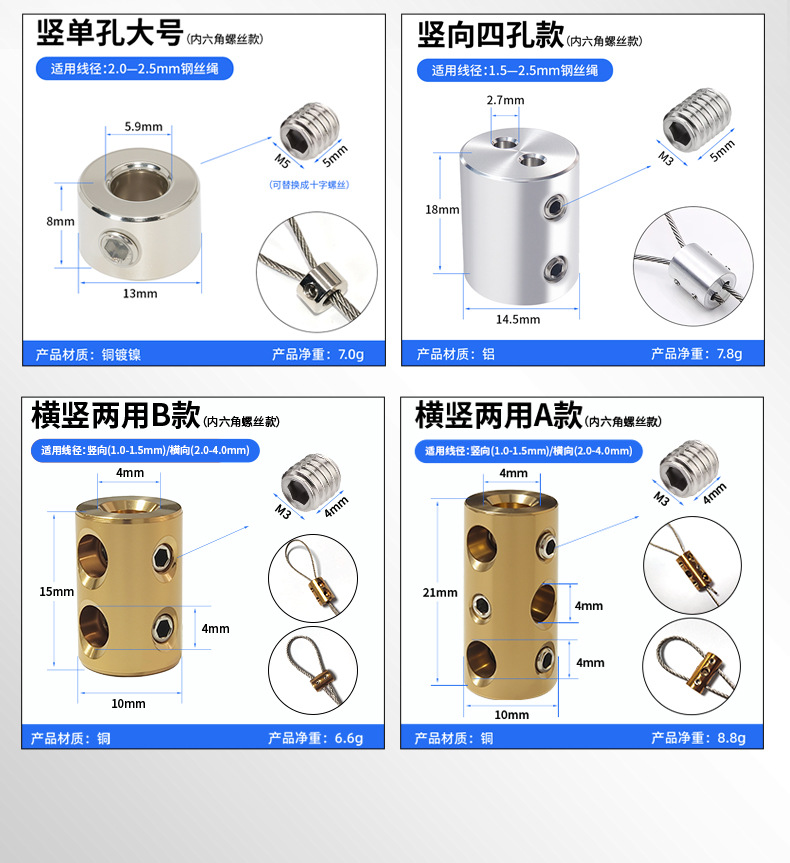 竖单孔大号(内六角螺丝款)

适用线径:2.0—2.5mm钢丝绳

5.9mm

M5

5mm

(可替换成十字螺丝)

8mm

13mm

产品材质:铜镀镍

产品净重:7.0g

竖向四孔款(内六角螺丝款)

适用线径:1.5—2.5mm钢丝绳

2.7mm

M3

5mm

18mm

14.5mm

产品材质:铝

产品净重:7.8g

横竖两用B款(内六角螺丝款)

适用线径:竖向(1.0-1.5mm)/横向(2.0-4.0mm)

4mm

M3

4mm

15mm

4mm

10mm

产品材质:铜

产品净重:6.6g

横竖两用A款(内六角螺丝款)

适用线径:竖向(1.0-1.5mm)/横向(2.0-4.0mm)

4mm

M3

4mm

21mm

4mm

4mm

10mm

产品材质:铜

产品净重:8.8g